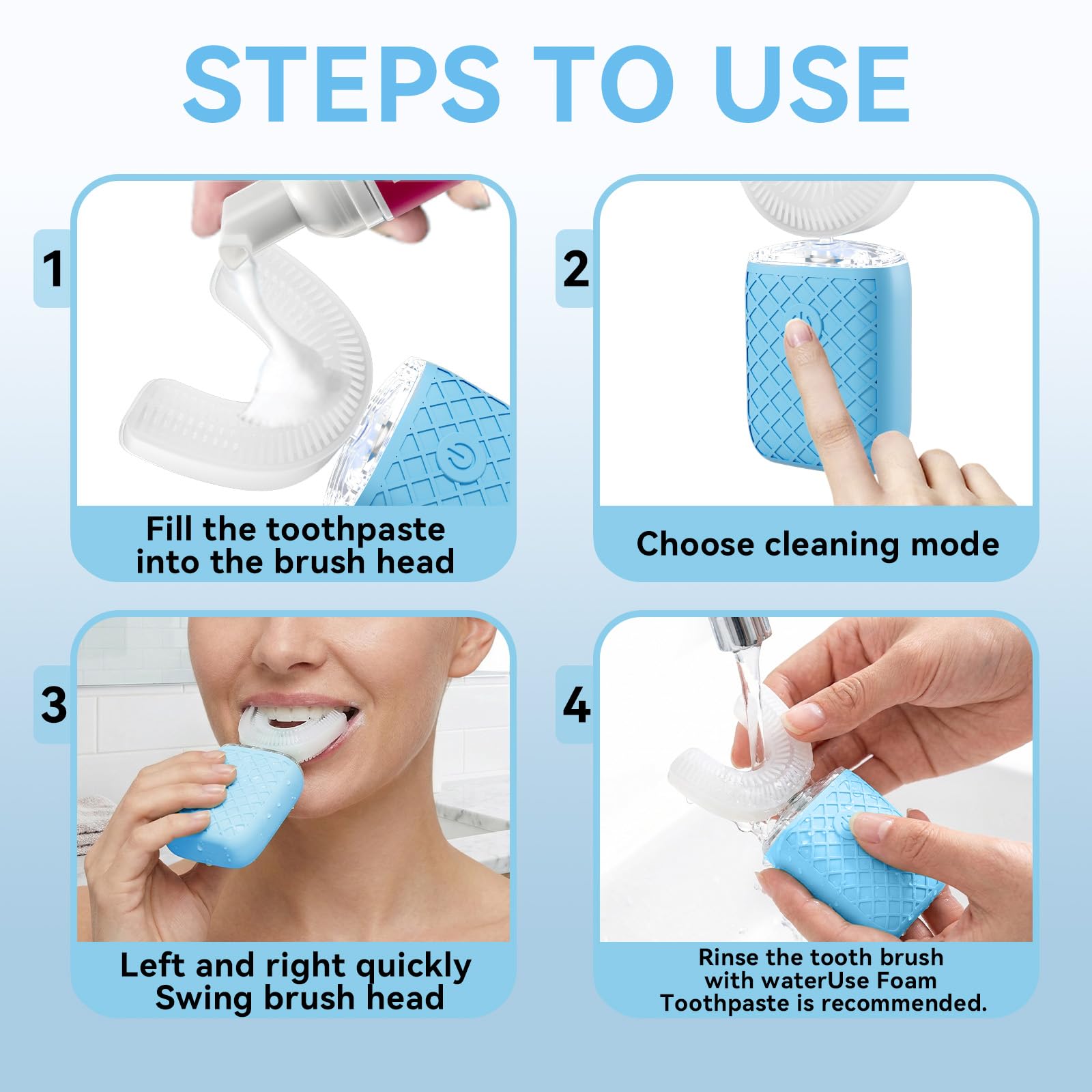 STEPS TO USE

1

Fill the toothpaste into the brush head

2

Choose cleaning mode

3

Left and right quickly Swing brush head

4

Rinse the tooth brush with waterUse Foam Toothpaste is recommended.